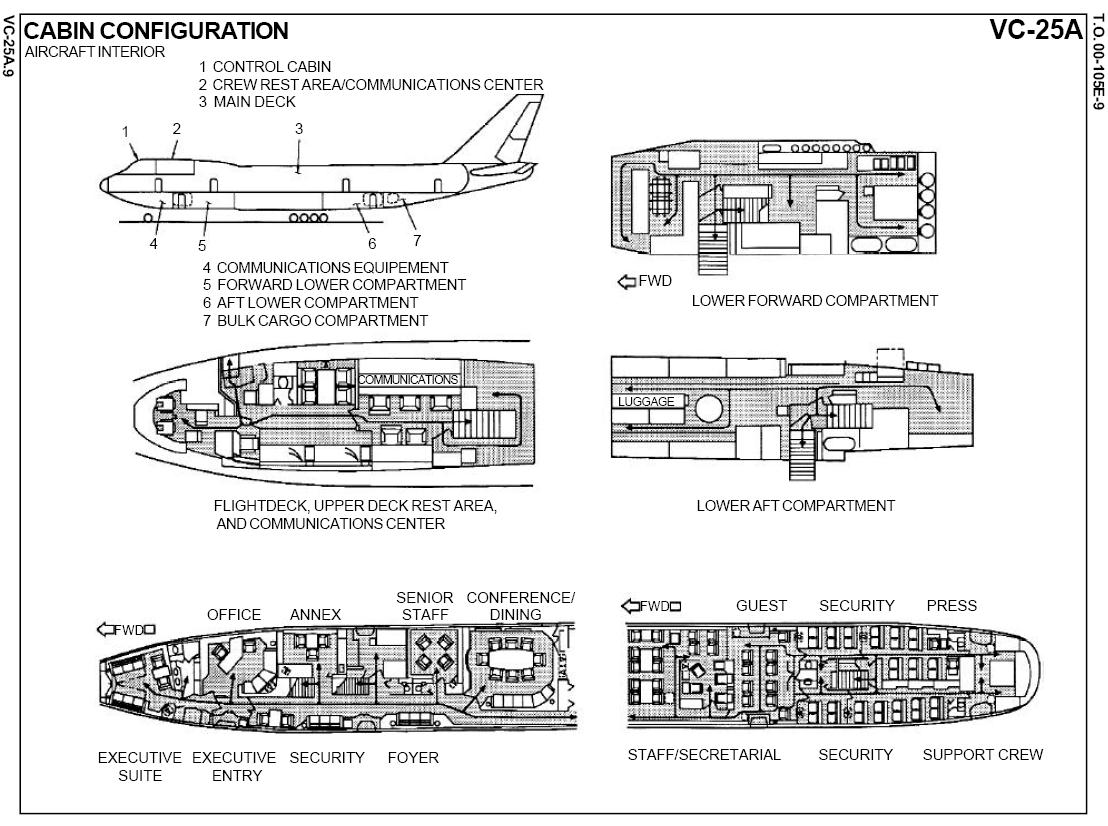 VC-25A.9

CABIN CONFIGURATION
AIRCRAFT INTERIOR

VC-25A

T.O. 00-105E-9

1 CONTROL CABIN
2 CREW REST AREA/COMMUNICATIONS CENTER
3 MAIN DECK

1 2 3

4 5 6 7

4 COMMUNICATIONS EQUIPEMENT
5 FORWARD LOWER COMPARTMENT
6 AFT LOWER COMPARTMENT
7 BULK CARGO COMPARTMENT

FWD

LOWER FORWARD COMPARTMENT

COMMUNICATIONS

FLIGHTDECK, UPPER DECK REST AREA, AND COMMUNICATIONS CENTER

LUGGAGE

LOWER AFT COMPARTMENT

FWD

OFFICE ANNEX SENIOR STAFF CONFERENCE/ DINING

EXECUTIVE SUITE EXECUTIVE ENTRY SECURITY FOYER

FWD

GUEST SECURITY PRESS

STAFF/SECRETARIAL SECURITY SUPPORT CREW