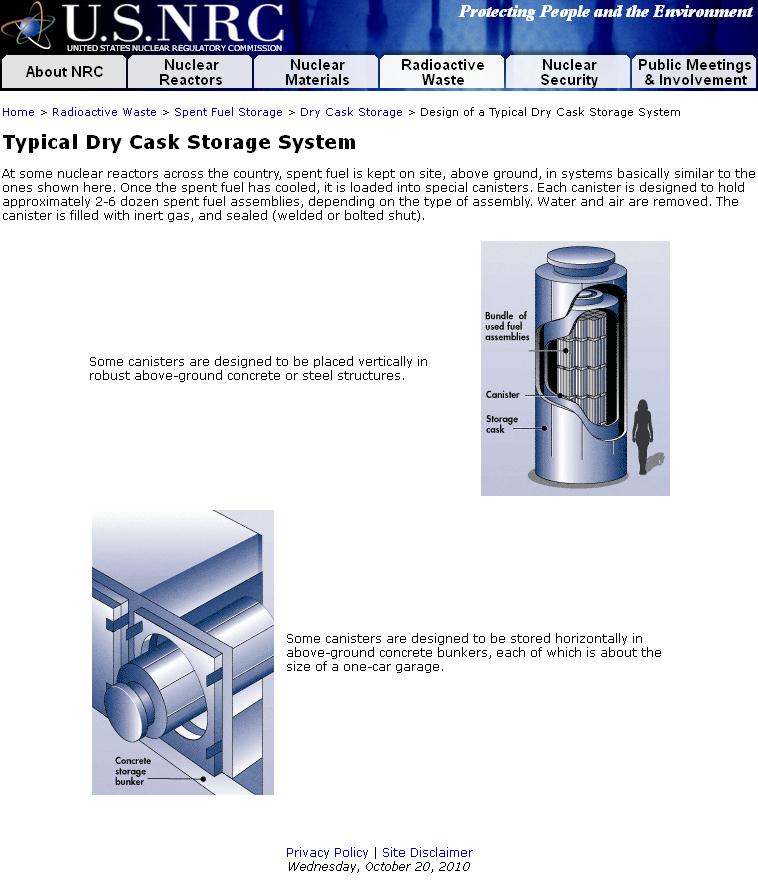 U.S.NRC
UNITED STATES NUCLEAR REGULATORY COMMISSION
Protecting People and the Environment

About NRC
Nuclear Reactors
Nuclear Materials
Radioactive Waste
Nuclear Security
Public Meetings & Involvement

Home > Radioactive Waste > Spent Fuel Storage > Dry Cask Storage > Design of a Typical Dry Cask Storage System

Typical Dry Cask Storage System

At some nuclear reactors across the country, spent fuel is kept on site, above ground, in systems basically similar to the ones shown here. Once the spent fuel has cooled, it is loaded into special canisters. Each canister is designed to hold approximately 2-6 dozen spent fuel assemblies, depending on the type of assembly. Water and air are removed. The canister is filled with inert gas, and sealed (welded or bolted shut).

Some canisters are designed to be placed vertically in robust above-ground concrete or steel structures.

Bundle of used fuel assemblies
Canister
Storage cask

Concrete storage bunker

Some canisters are designed to be stored horizontally in above-ground concrete bunkers, each of which is about the size of a one-car garage.

Privacy Policy | Site Disclaimer
Wednesday, October 20, 2010