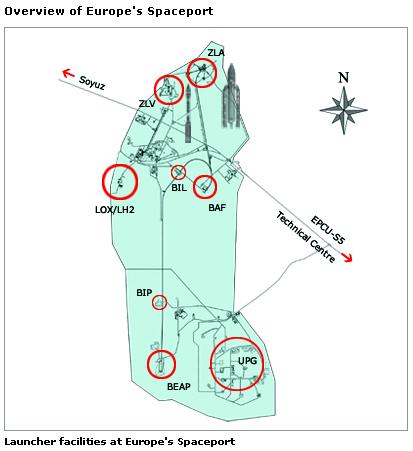 Overview of Europe's Spaceport

ZLA

Soyuz

N

ZLV

BIL

LOX/LH2

BAF

EPCU-S5

Technical Centre

BIP

UPG

BEAP

Launcher facilities at Europe's Spaceport